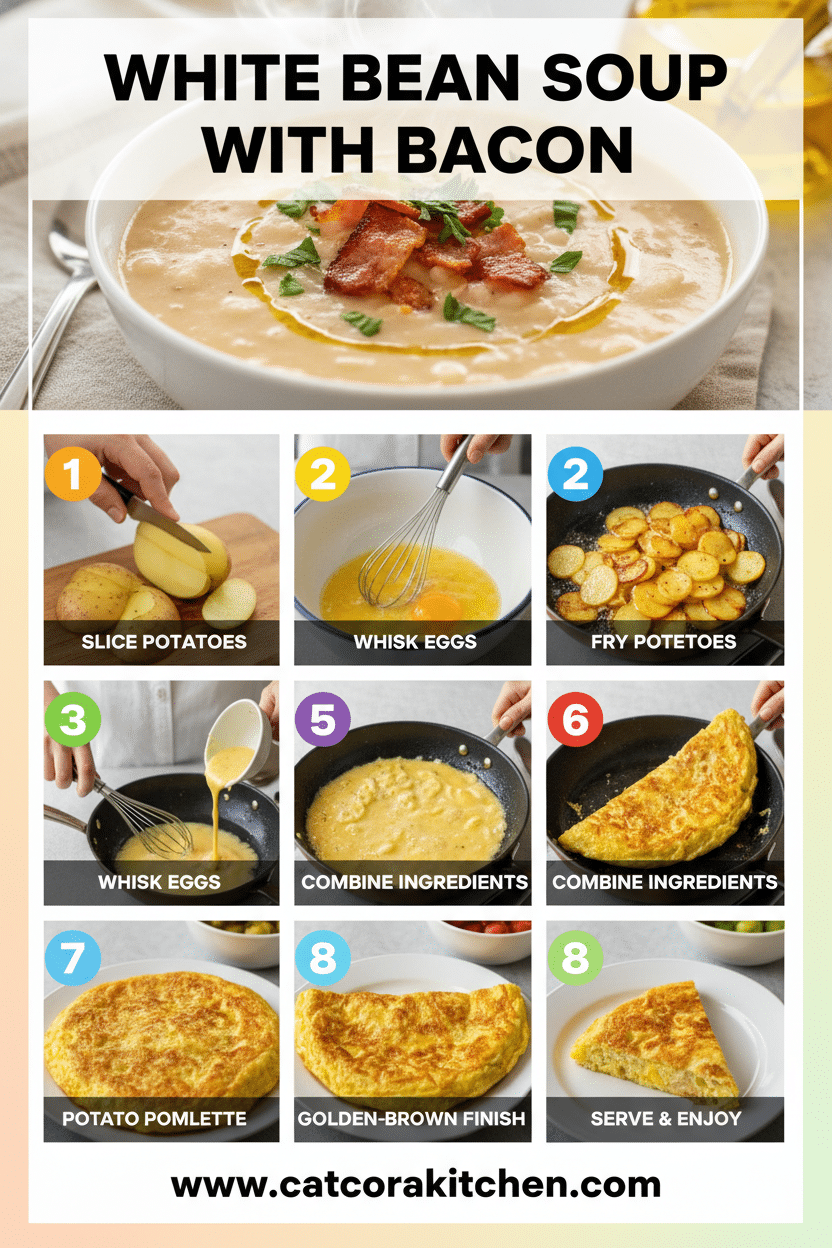 WHITE BEAN SOUP WITH BACON

1
SLICE POTATOES

2
WHISK EGGS

2
FRY POTETOES

3
WHISK EGGS

5
COMBINE INGREDIENTS

6
COMBINE INGREDIENTS

7
POTATO POMLETTE

8
GOLDEN-BROWN FINISH

8
SERVE & ENJOY

www.catcorakitchen.com