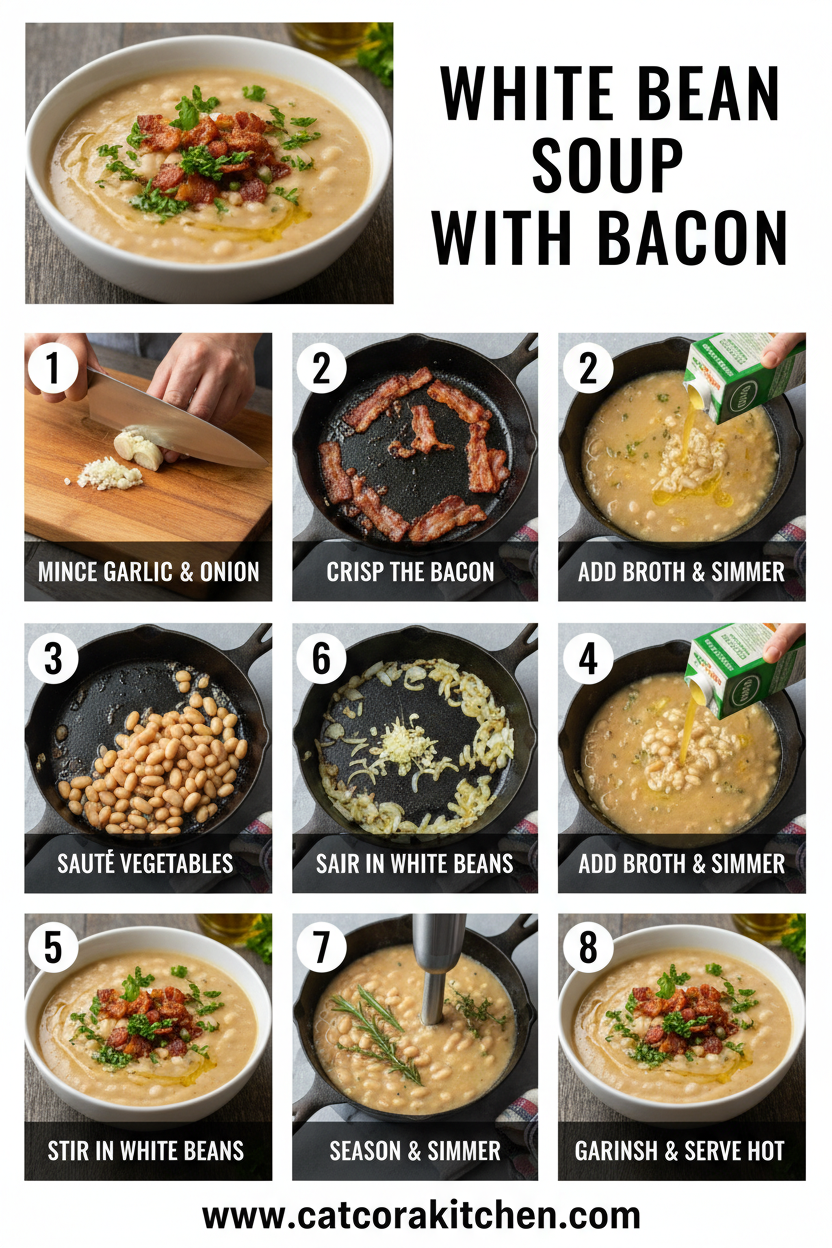 WHITE BEAN SOUP WITH BACON

1
MINCE GARLIC & ONION

2
CRISP THE BACON

2
ADD BROTH & SIMMER

3
SAUTÉ VEGETABLES

6
SAIR IN WHITE BEANS

4
ADD BROTH & SIMMER

5
STIR IN WHITE BEANS

7
SEASON & SIMMER

8
GARINSH & SERVE HOT

www.catcorakitchen.com