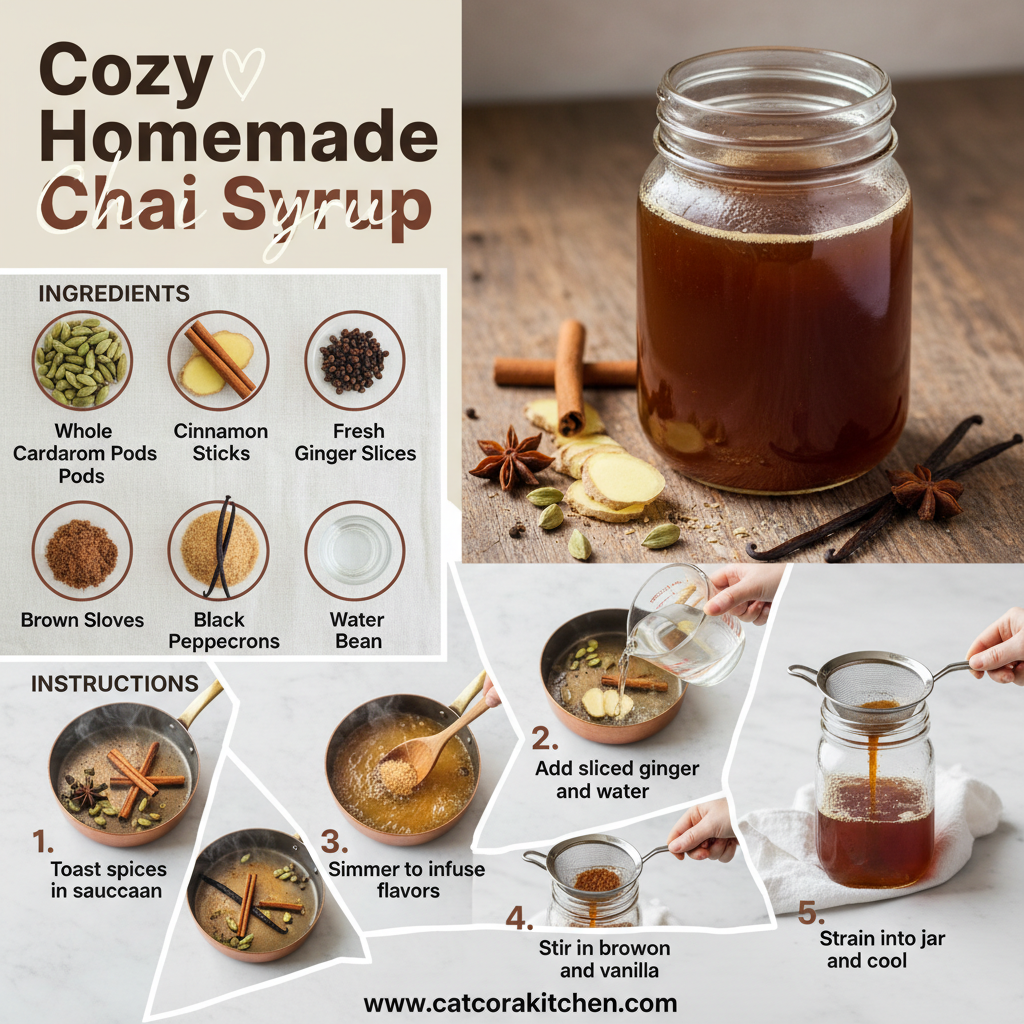 Cozy Homemade Chai Syrup

INGREDIENTS

Whole Cardarom Pods Pods

Cinnamon Sticks

Fresh Ginger Slices

Brown Sloves

Black Peppecrons

Water Bean

INSTRUCTIONS

1. Toast spices in sauccaan

3. Simmer to infuse flavors

2. Add sliced ginger and water

4. Stir in browon and vanilla

5. Strain into jar and cool

www.catcorakitchen.com