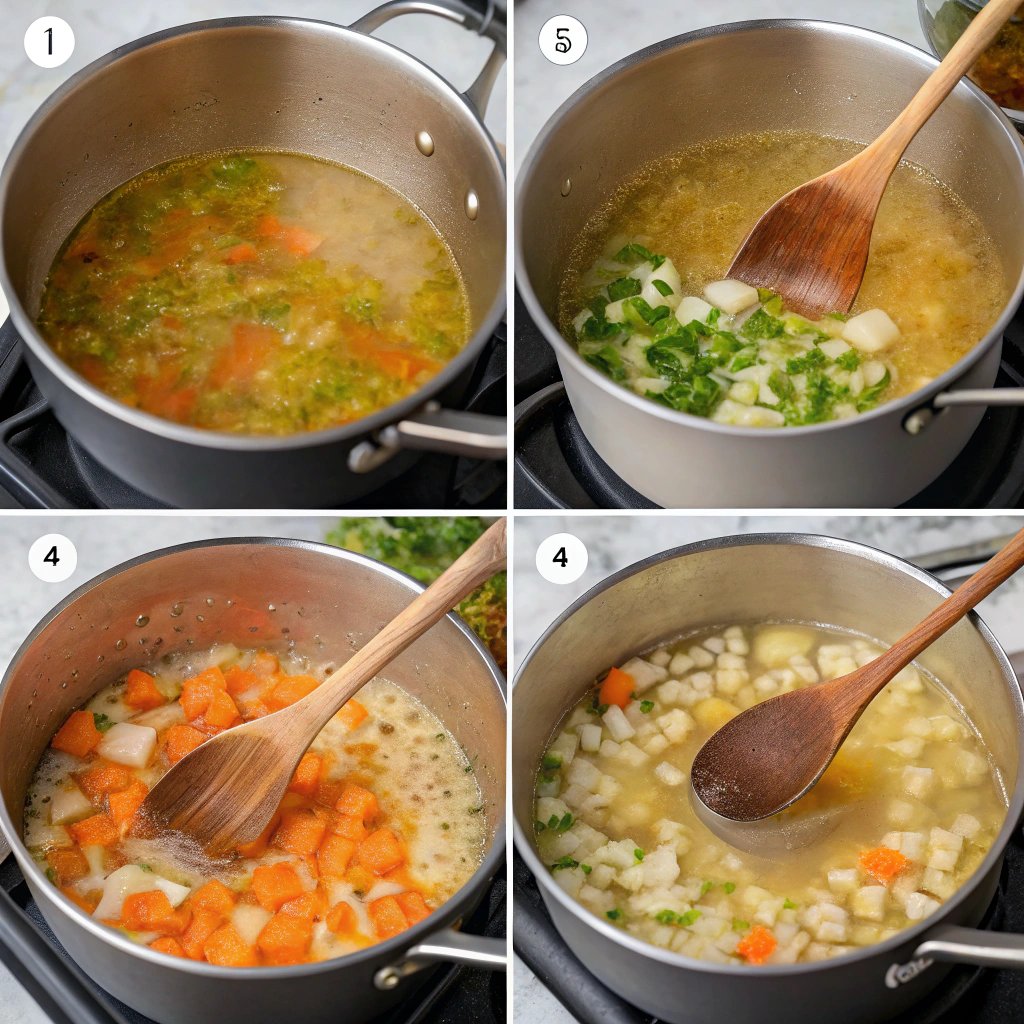 1

5

4

4